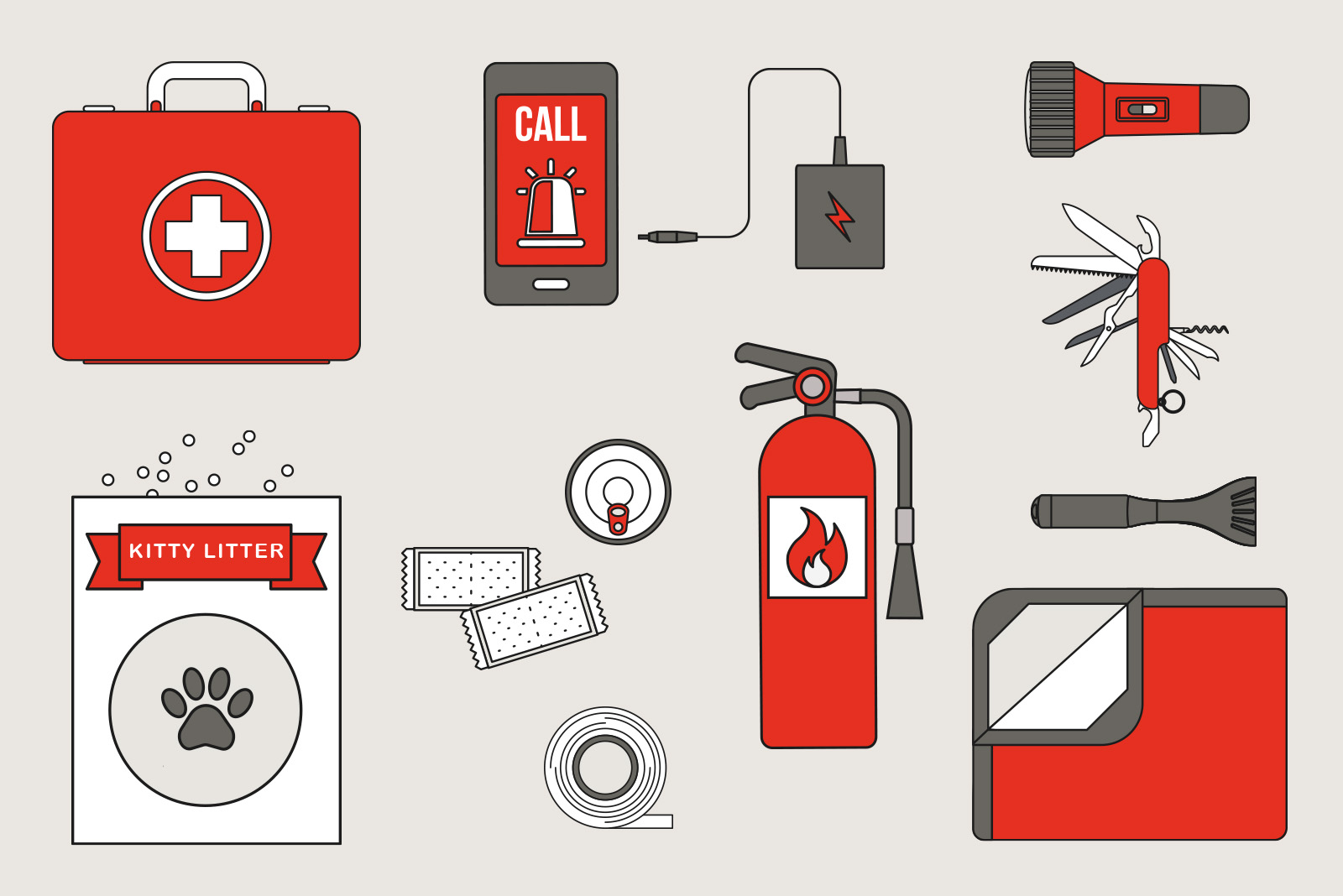 CALL

KITTY LITTER